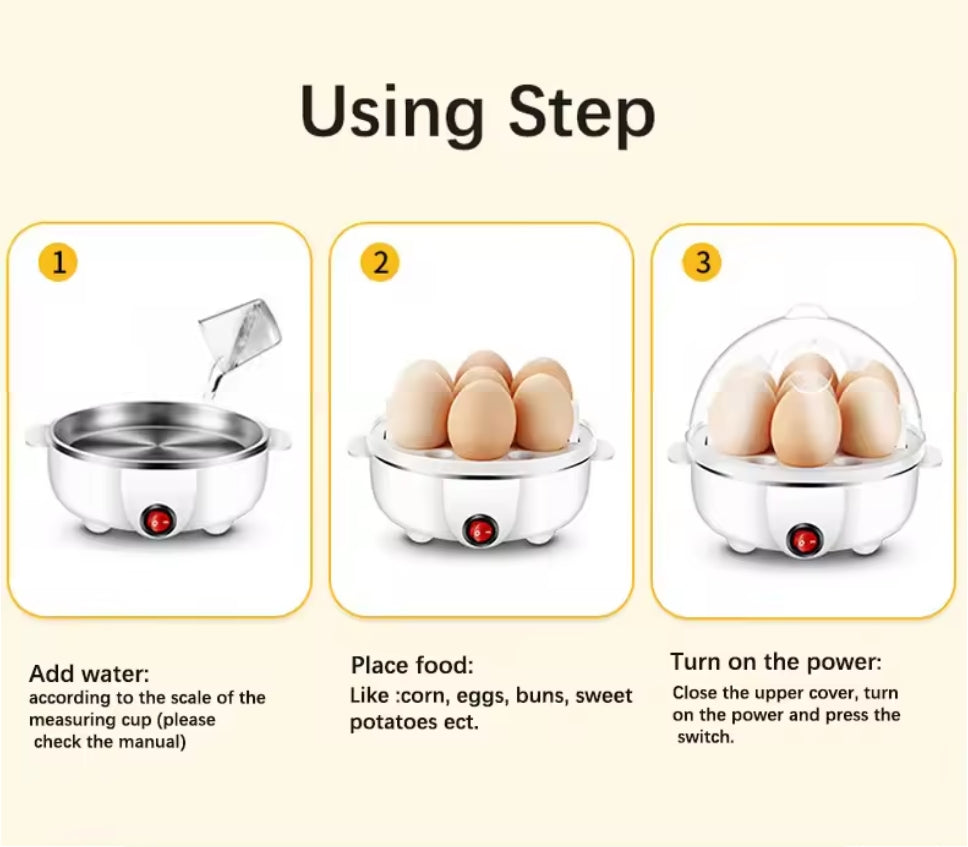 Using Step

1

2

3

Add water:
according to the scale of the measuring cup (please check the manual)

Place food:
Like :corn, eggs, buns, sweet potatoes ect.

Turn on the power:
Close the upper cover, turn on the power and press the switch.